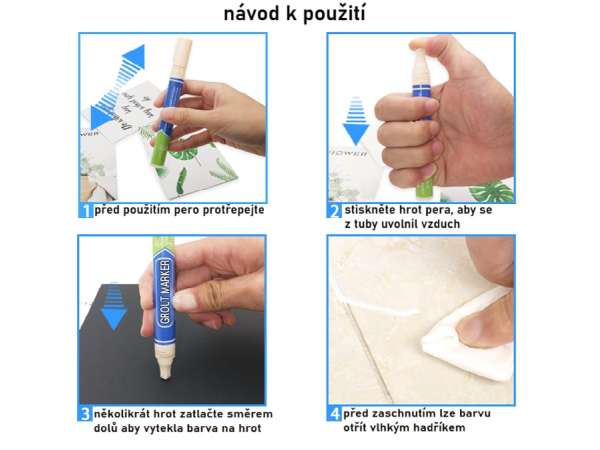 návod k použití

1 před použitím pero protřepejte

2 stiskněte hrot pera, aby se z tuby uvolnil vzduch

GROUT MARKER

3 několikrát hrot zatlačte směrem dolů aby vytekla barva na hrot

4 před zaschnutím lze barvu otřít vlhkým hadříkem