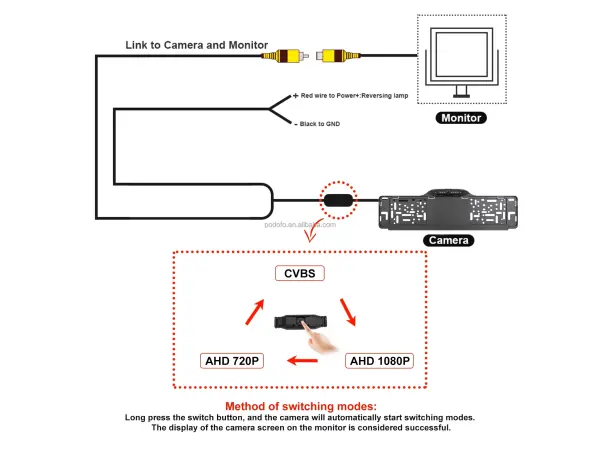 Link to Camera and Monitor

+ Red wire to Power+:Reversing lamp

- Black to GND

Monitor

podofo.en.alibaba.com

Camera

CVBS

AHD 720P

AHD 1080P

Method of switching modes:
Long press the switch button, and the camera will automatically start switching modes.
The display of the camera screen on the monitor is considered successful.