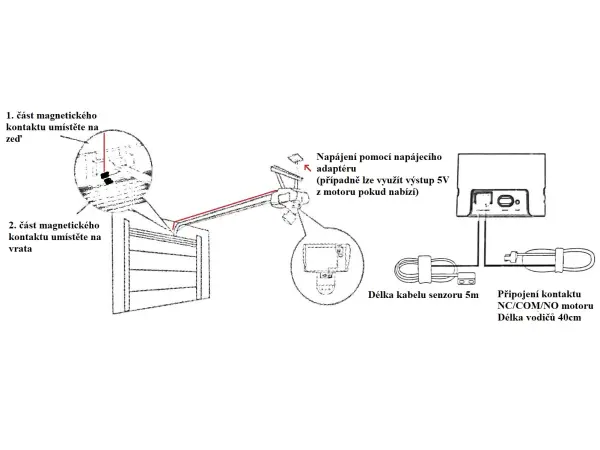 1. část magnetického kontaktu umístěte na zeď

2. část magnetického kontaktu umístěte na vrata

Napájení pomocí napájecího adaptéru
(případně lze využít výstup 5V z motoru pokud nabízí)

Délka kabelu senzoru 5m

Připojení kontaktu NC/COM/NO motoru
Délka vodičů 40cm