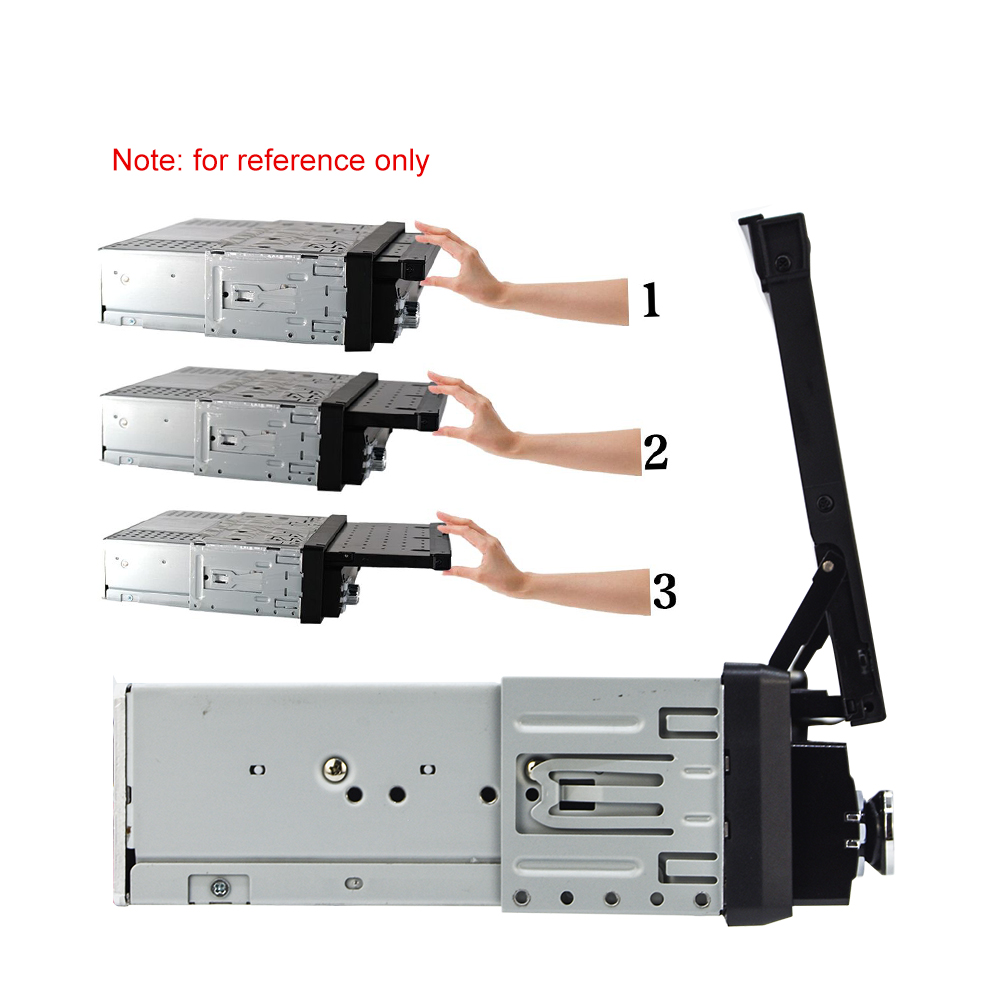 Note: for reference only

1

2

3