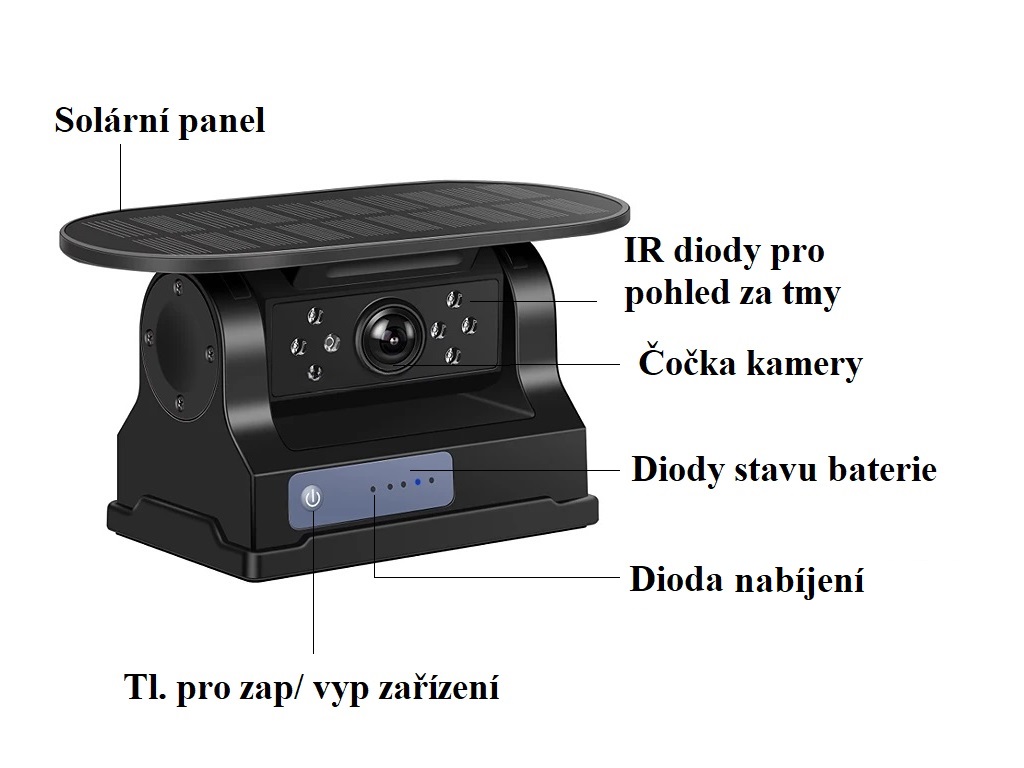 Solární panel

IR diody pro pohled za tmy

Čočka kamery

Diody stavu baterie

Dioda nabíjení

Tl. pro zap/ vyp zařízení